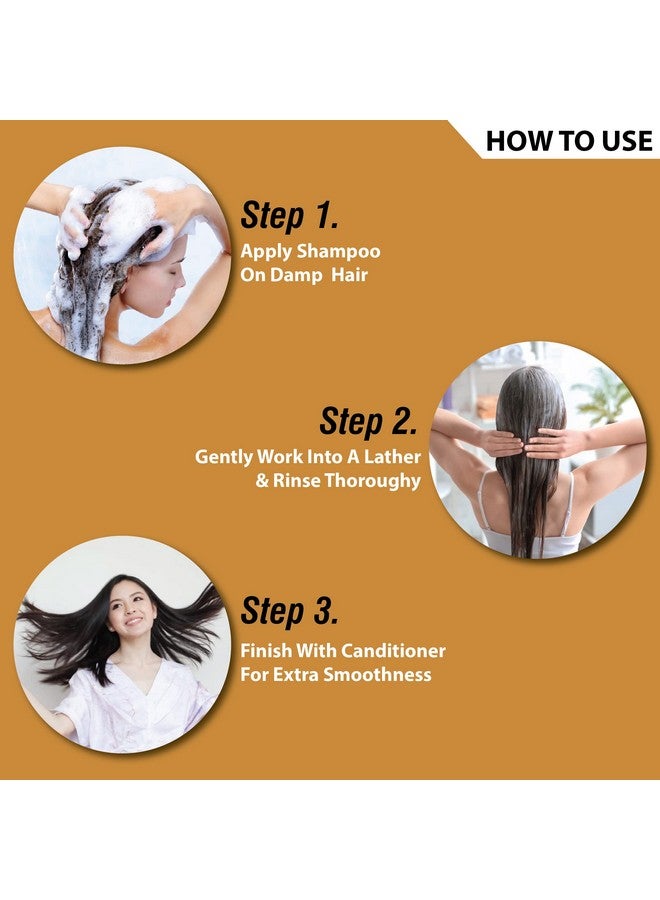 HOW TO USE

Step 1.
Apply Shampoo On Damp Hair

Step 2.
Gently Work Into A Lather & Rinse Thoroughy

Step 3.
Finish With Canditioner For Extra Smoothness