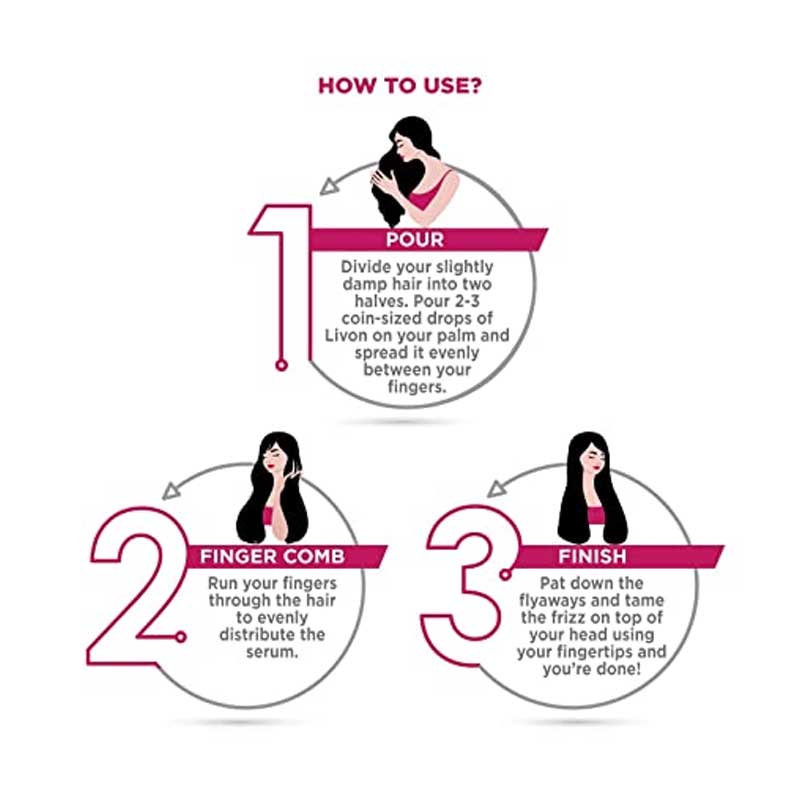 HOW TO USE?

1

POUR

Divide your slightly damp hair into two halves. Pour 2-3 coin-sized drops of Livon on your palm and spread it evenly between your fingers.

2

FINGER COMB

Run your fingers through the hair to evenly distribute the serum.

3

FINISH

Pat down the flyaways and tame the frizz on top of your head using your fingertips and you're done!